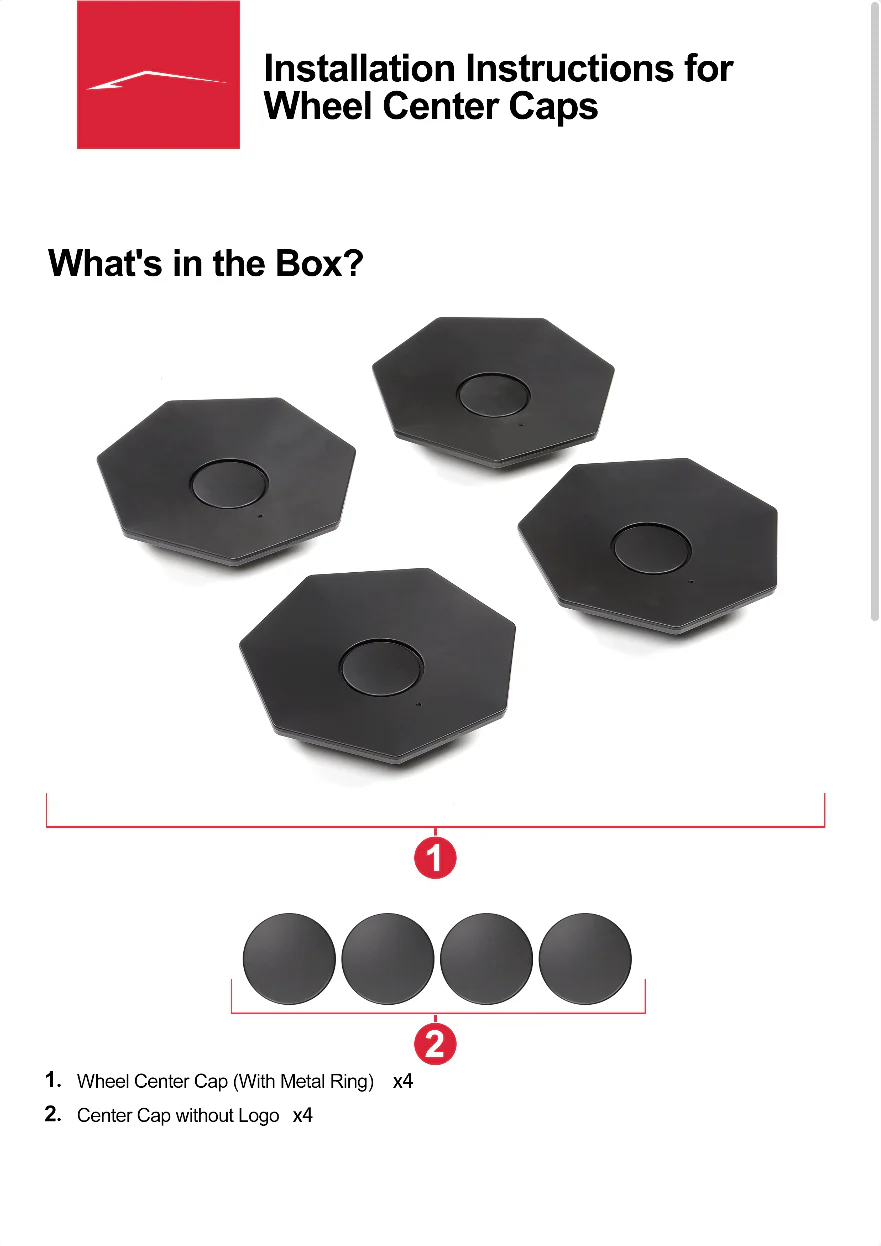 Installation Instructions for Wheel Center Caps

What's in the Box?

1

2

1. Wheel Center Cap (With Metal Ring) x4
2. Center Cap without Logo x4