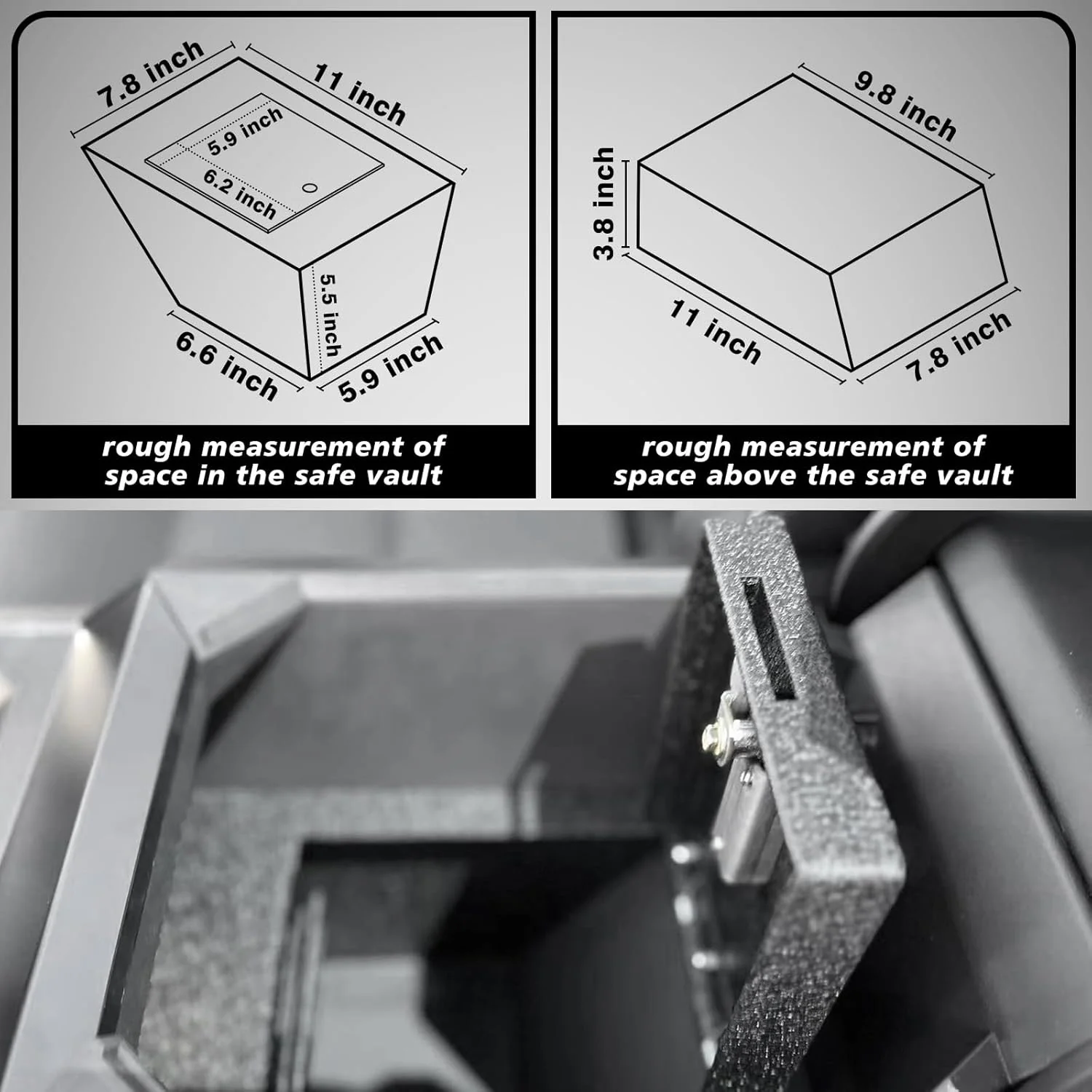 7.8 inch

11 inch

5.9 inch

6.2 inch

5.5 inch

6.6 inch

5.9 inch

rough measurement of space in the safe vault

9.8 inch

3.8 inch

11 inch

7.8 inch

rough measurement of space above the safe vault